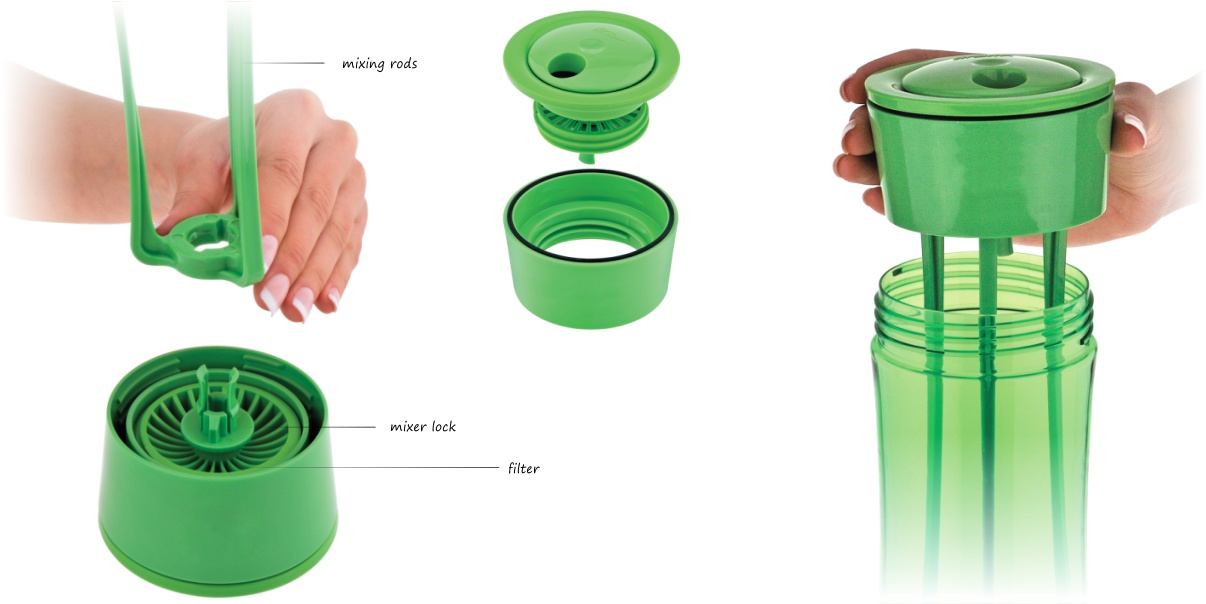 mixing rods

mixer lock

filter