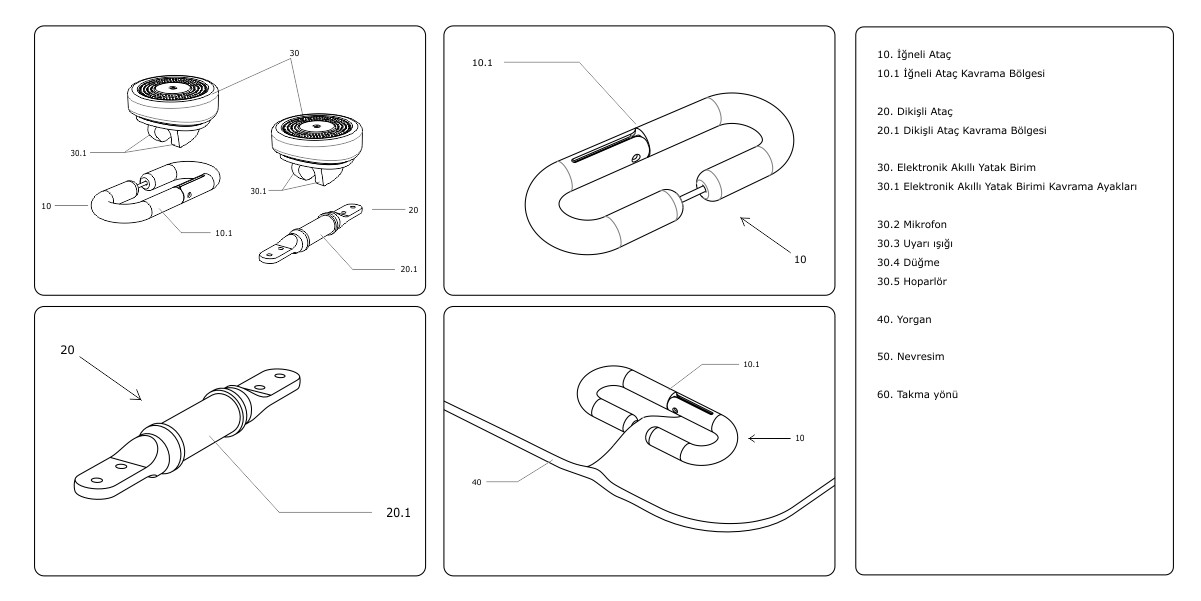 30

30.1

30.1

10

10.1

20

20.1

10.1

10

20

20.1

10.1

10

40

10. İğneli Ataç
10.1 İğneli Ataç Kavrama Bölgesi

20. Dikişli Ataç
20.1 Dikişli Ataç Kavrama Bölgesi

30. Elektronik Akıllı Yatak Birim
30.1 Elektronik Akıllı Yatak Birimi Kavrama Ayakları

30.2 Mikrofon
30.3 Uyarı ışığı
30.4 Düğme
30.5 Hoparlör

40. Yorgan

50. Nevresim

60. Takma yönü