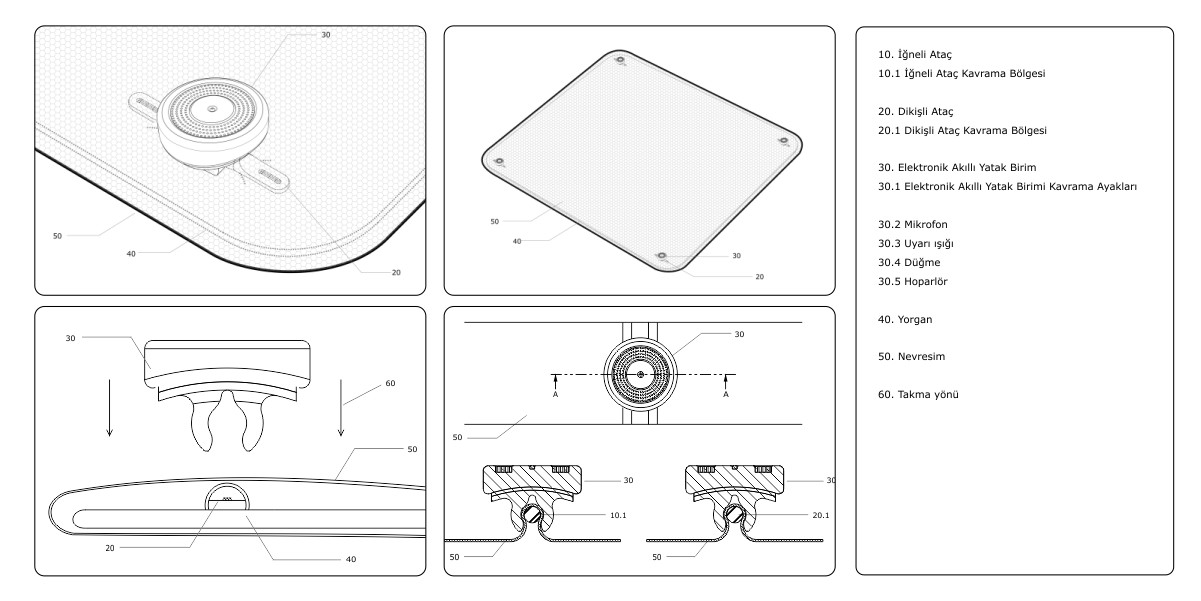 30

50

40

20

50

40

30

20

30

60

50

20

40

30

A

A

50

30

10.1

50

30

20.1

50

10. İğneli Ataç
10.1 İğneli Ataç Kavrama Bölgesi

20. Dikişli Ataç
20.1 Dikişli Ataç Kavrama Bölgesi

30. Elektronik Akıllı Yatak Birim
30.1 Elektronik Akıllı Yatak Birimi Kavrama Ayakları

30.2 Mikrofon
30.3 Uyarı ışığı
30.4 Düğme
30.5 Hoparlör

40. Yorgan

50. Nevresim

60. Takma yönü